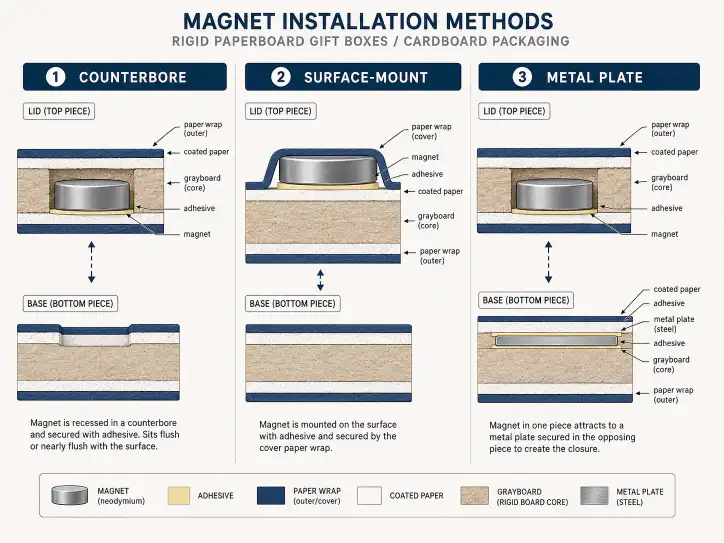 MAGNET INSTALLATION METHODS
RIGID PAPERBOARD GIFT BOXES / CARDBOARD PACKAGING

1 COUNTERBORE

LID (TOP PIECE)

paper wrap (outer)
coated paper
grayboard (core)
adhesive
magnet

BASE (BOTTOM PIECE)

Magnet is recessed in a counterbore and secured with adhesive. Sits flush or nearly flush with the surface.

2 SURFACE-MOUNT

LID (TOP PIECE)

paper wrap (cover)
magnet
adhesive
coated paper
grayboard (core)
paper wrap (outer)

BASE (BOTTOM PIECE)

Magnet is mounted on the surface with adhesive and secured by the cover paper wrap.

3 METAL PLATE

LID (TOP PIECE)

paper wrap (outer)
coated paper
grayboard (core)
adhesive
magnet

BASE (BOTTOM PIECE)

coated paper
adhesive
metal plate (steel)
adhesive
grayboard (core)
paper wrap (outer)

Magnet in one piece attracts to a metal plate secured in the opposing piece to create the closure.

MAGNET (neodymium)
ADHESIVE
PAPER WRAP (outer/cover)
COATED PAPER
GRAYBOARD (RIGID BOARD CORE)
METAL PLATE (STEEL)