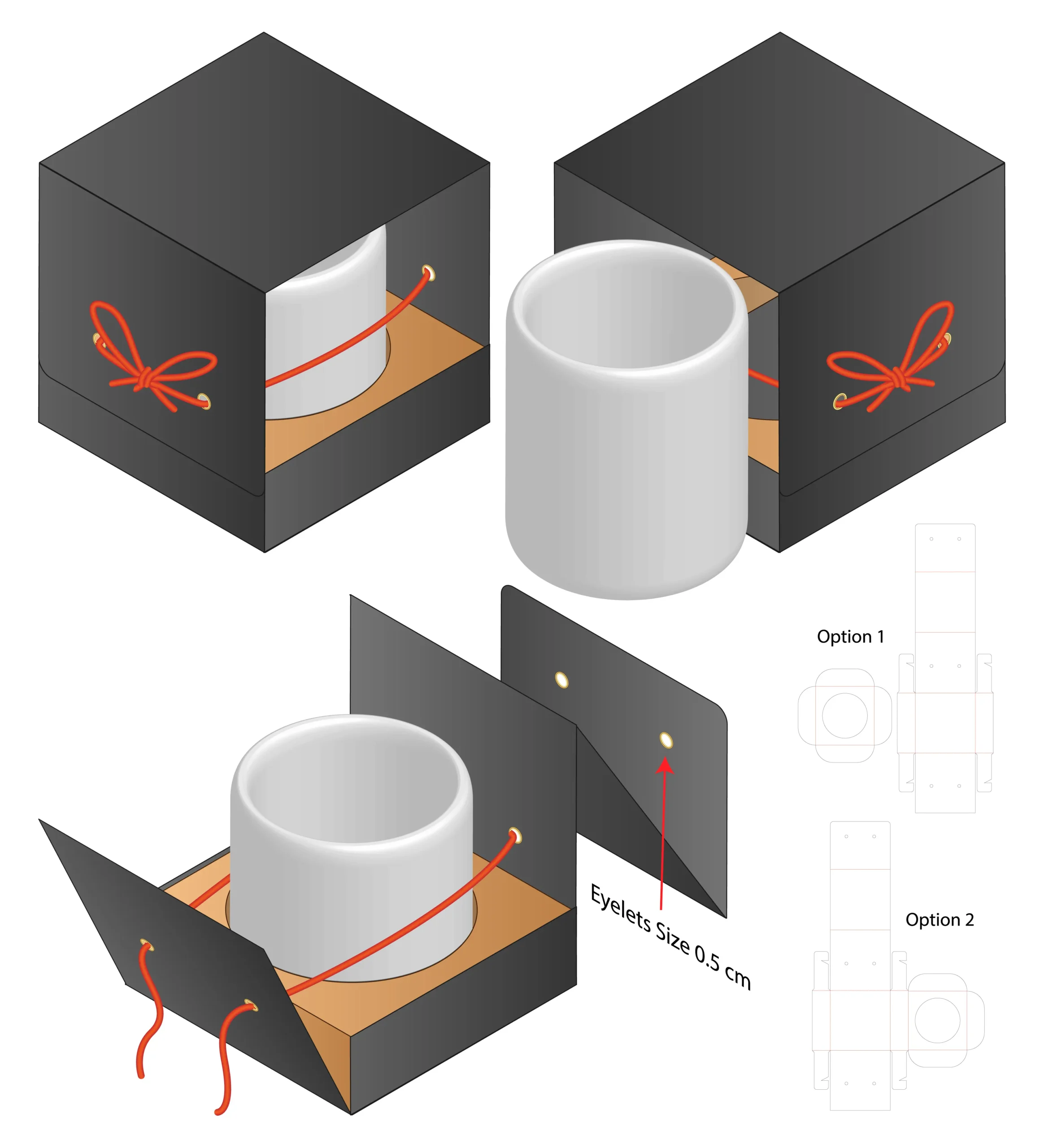 Option 1

Eyelets Size 0.5 cm

Option 2